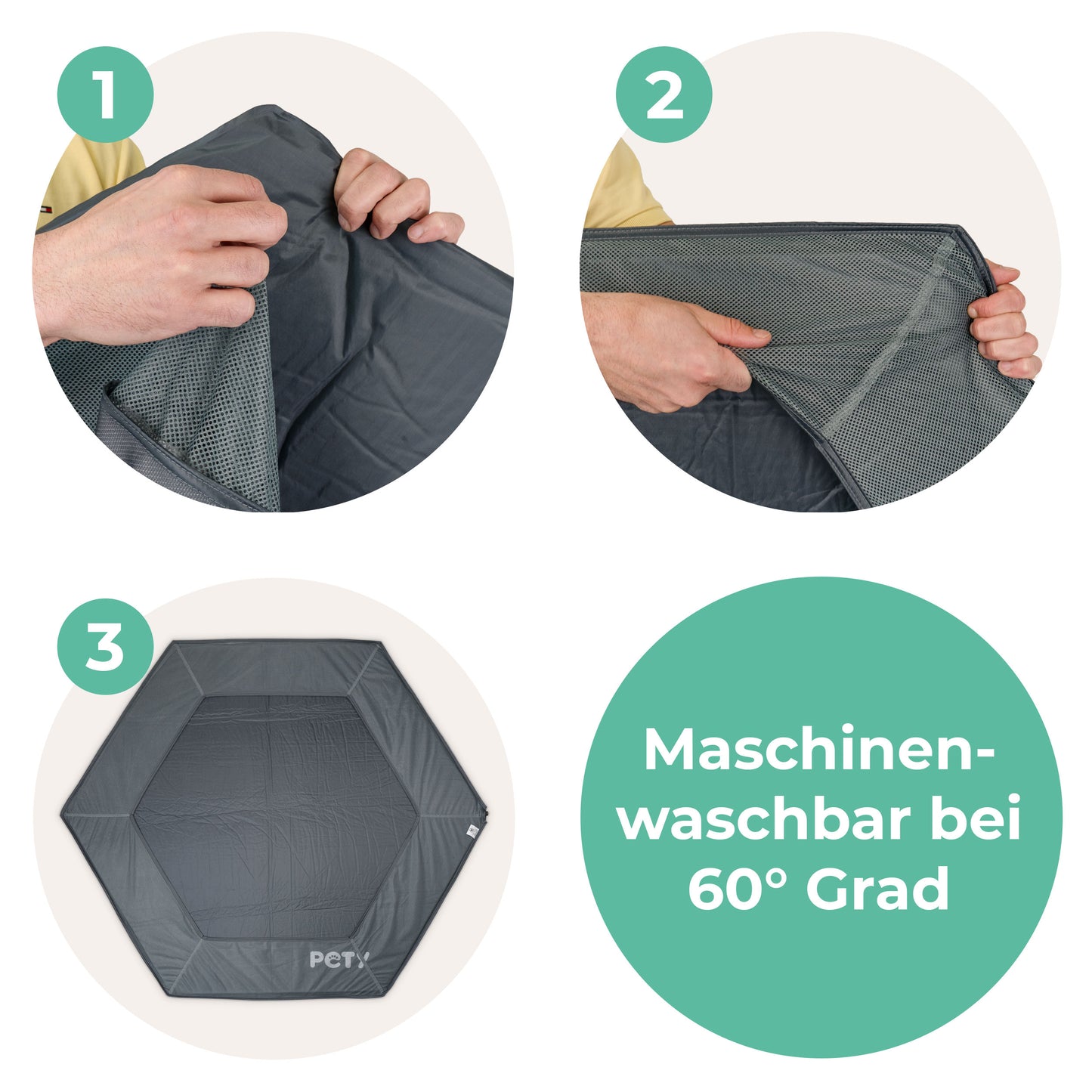 1

2

3

PETY

Maschinenwaschbar bei 60° Grad