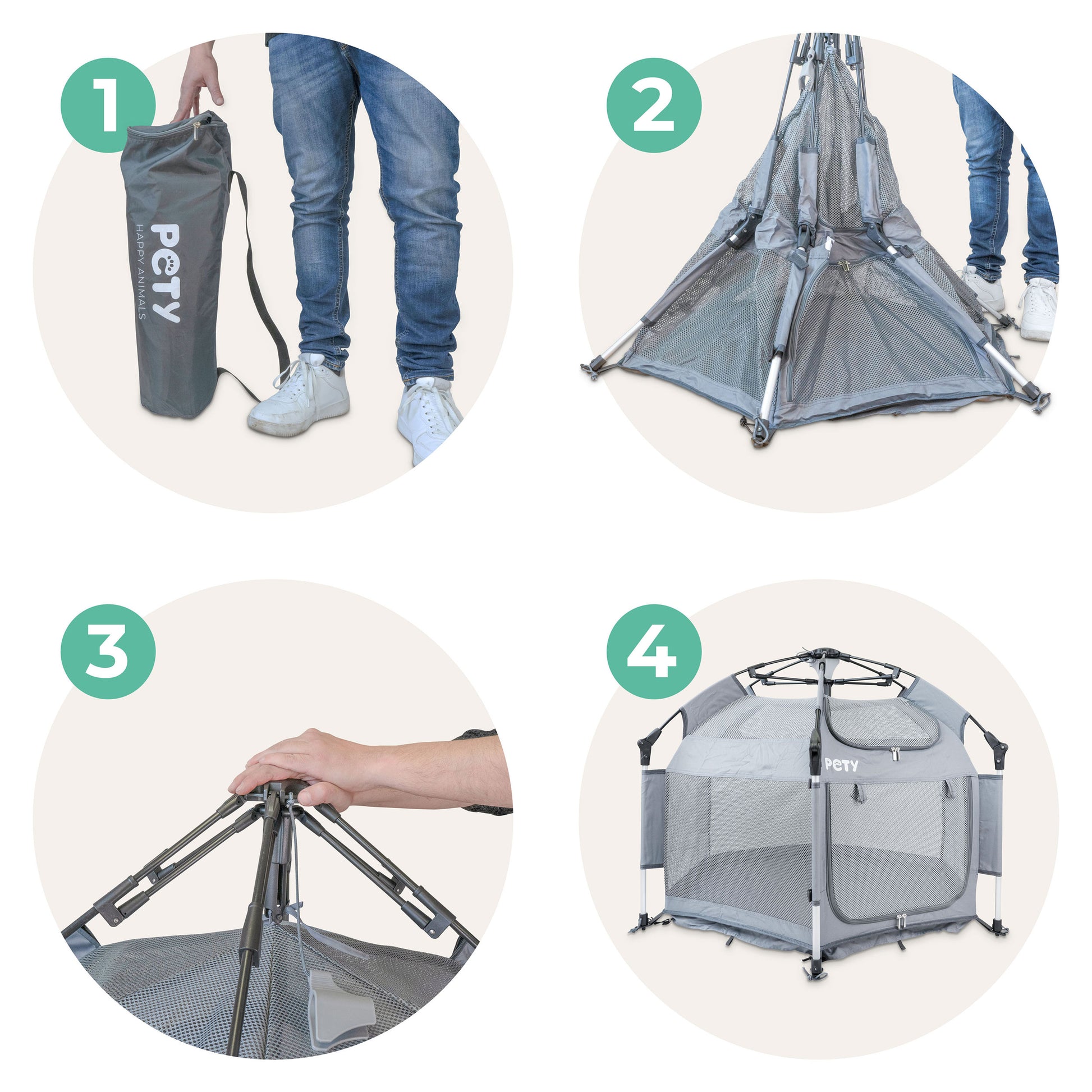 1

PETY
HAPPY ANIMALS

2

3

4

PETY